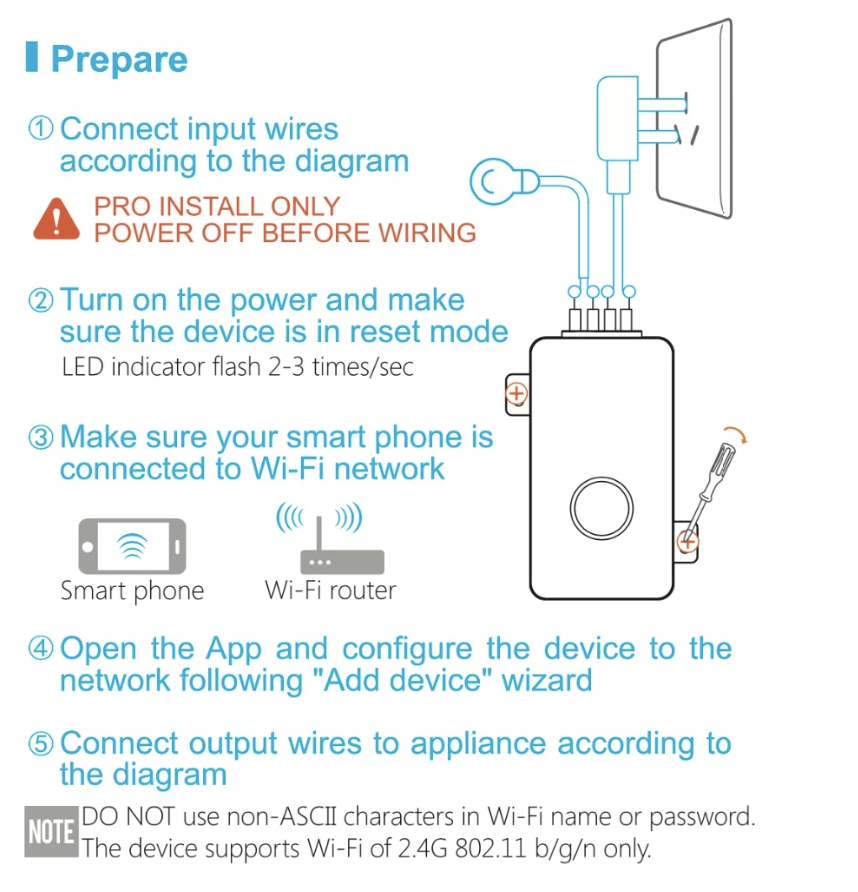 Prepare

① Connect input wires according to the diagram

PRO INSTALL ONLY
POWER OFF BEFORE WIRING

② Turn on the power and make sure the device is in reset mode
LED indicator flash 2-3 times/sec

③ Make sure your smart phone is connected to Wi-Fi network

Smart phone
Wi-Fi router

④ Open the App and configure the device to the network following "Add device" wizard

⑤ Connect output wires to appliance according to the diagram

NOTE DO NOT use non-ASCII characters in Wi-Fi name or password. The device supports Wi-Fi of 2.4G 802.11 b/g/n only.